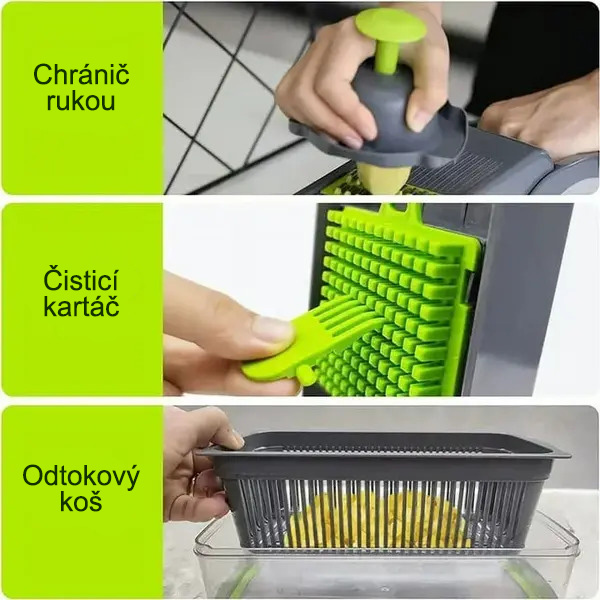 Chránič rukou

Čisticí kartáč

Odtokový koš